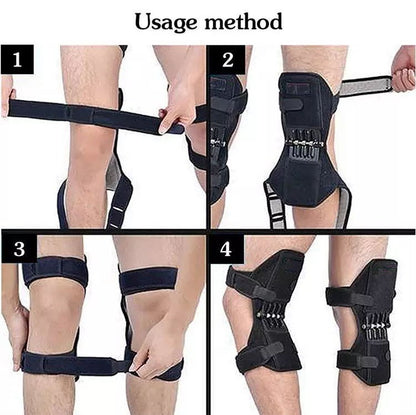 Usage method

1

2

3

4